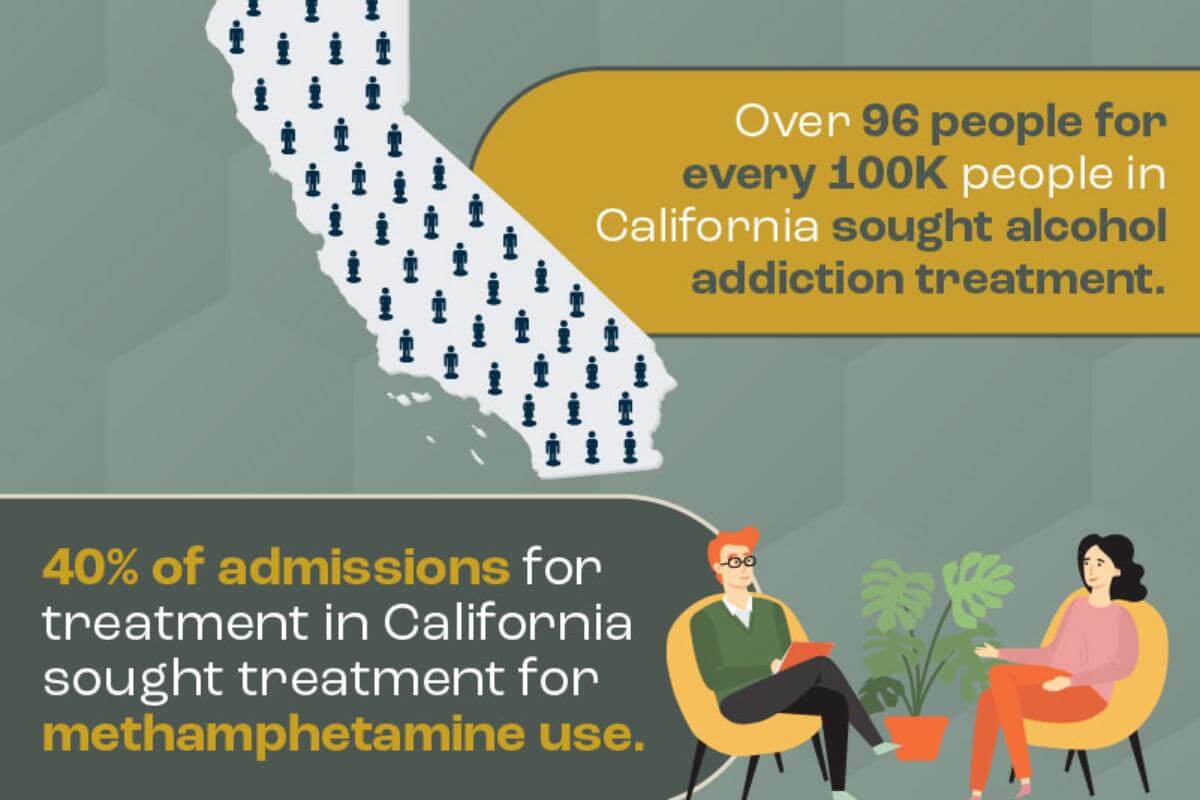 Over 96 people for every 100K people in California sought alcohol addiction treatment.

40% of admissions for treatment in California sought treatment for methamphetamine use.